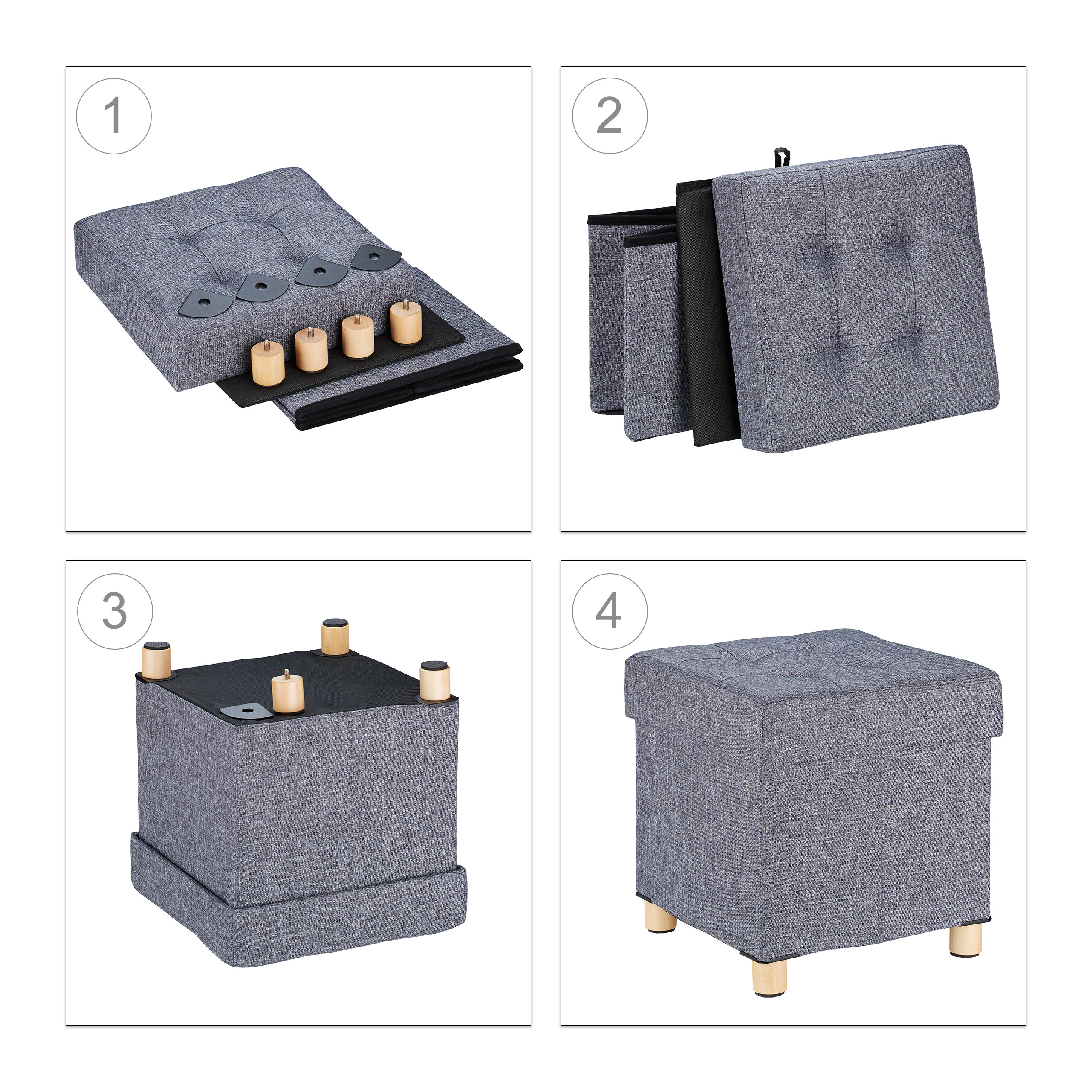 1

2

3

4